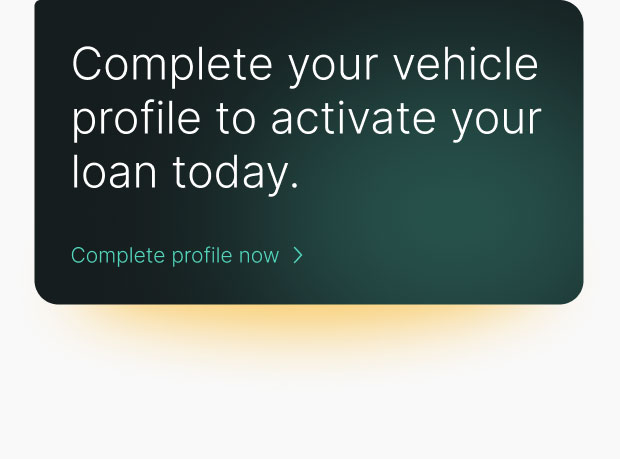 Complete your vehicle profile to activate your loan today.

Complete profile now >